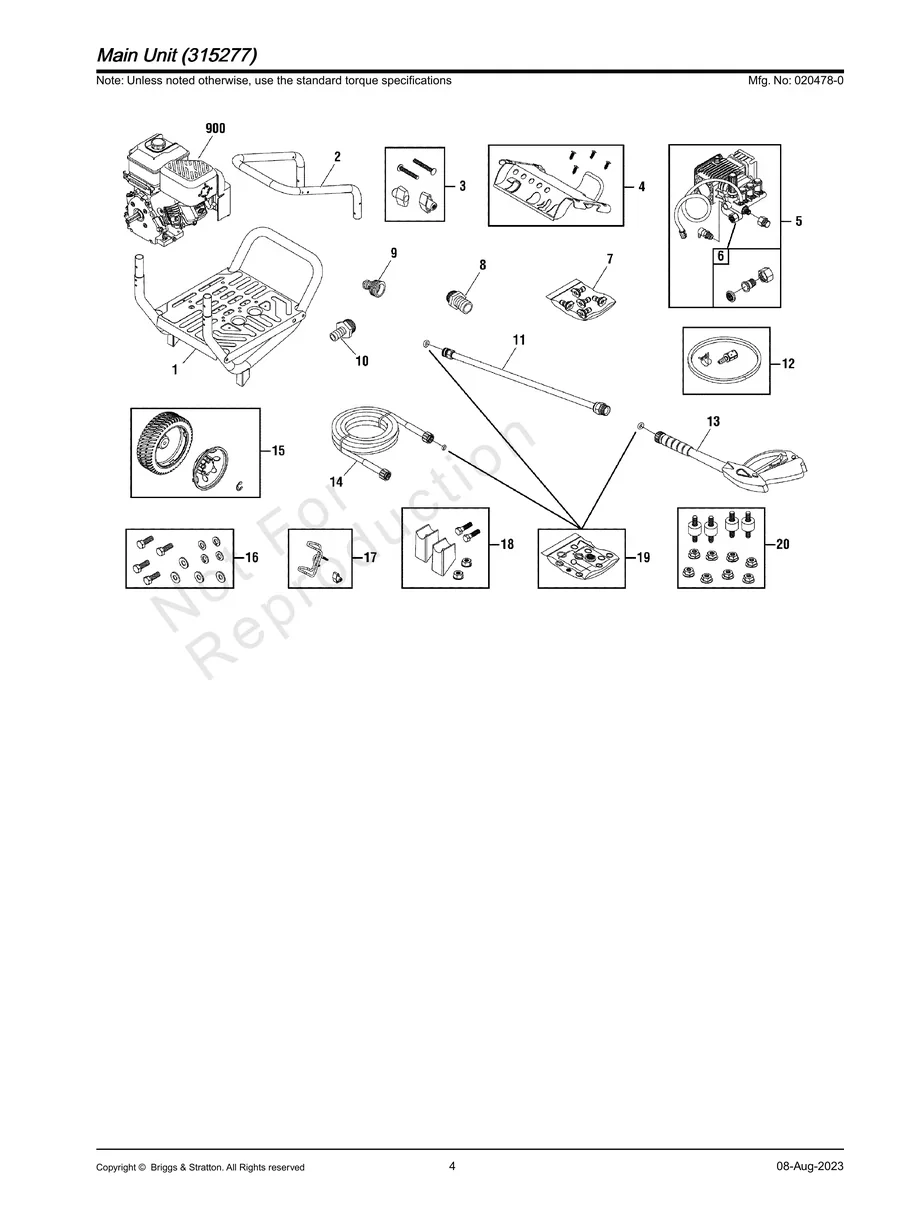 Main Unit (315277)

Note: Unless noted otherwise, use the standard torque specifications

Mfg. No: 020478-0

900
2
3
4
5
6
9
8
7
1
10
11
12
15
14
13
16
17
18
19
20

Not For Reproduction

Copyright © Briggs & Stratton. All Rights reserved

4

08-Aug-2023